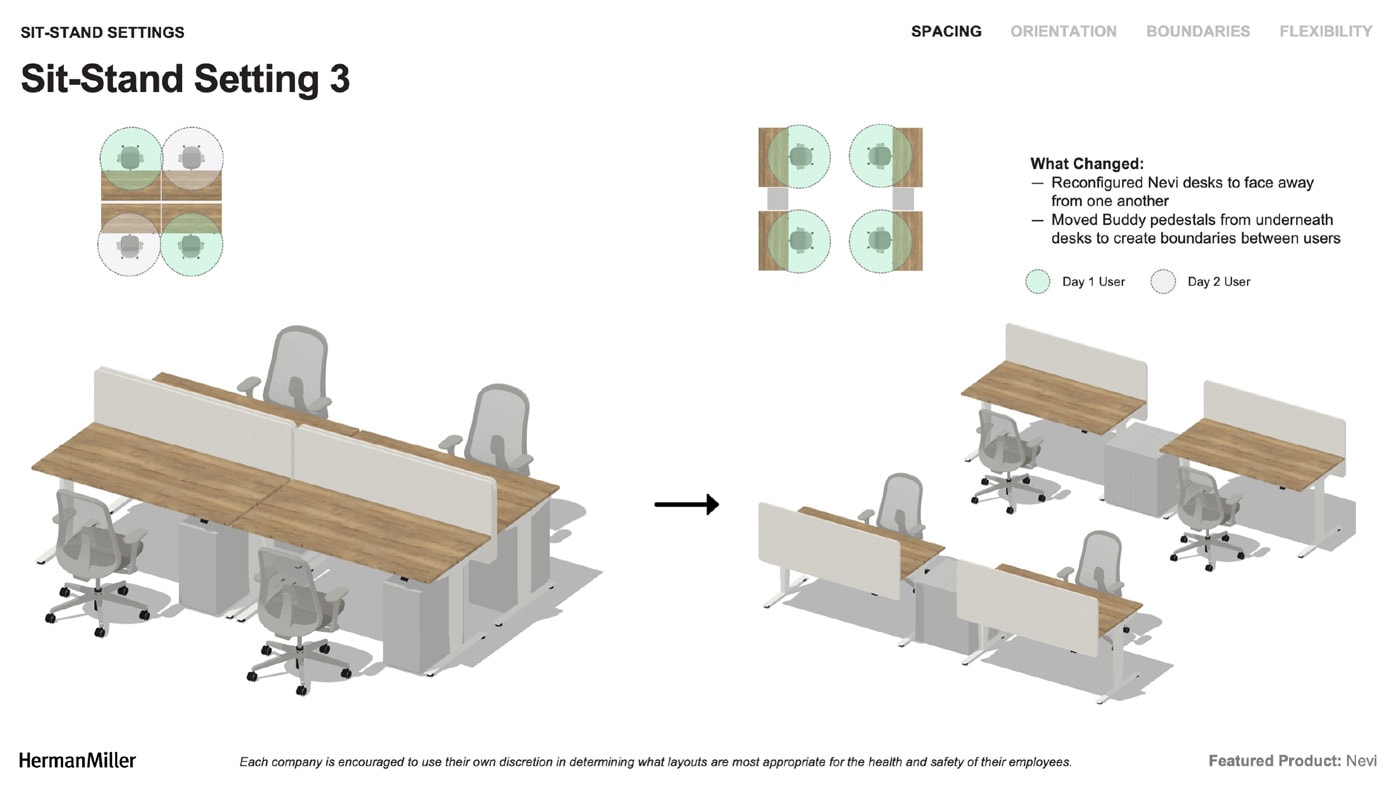 SIT-STAND SETTINGS

SPACING ORIENTATION BOUNDARIES FLEXIBILITY

Sit-Stand Setting 3

What Changed:
— Reconfigured Nevi desks to face away from one another
— Moved Buddy pedestals from underneath desks to create boundaries between users

Day 1 User Day 2 User

HermanMiller

Each company is encouraged to use their own discretion in determining what layouts are most appropriate for the health and safety of their employees.

Featured Product: Nevi