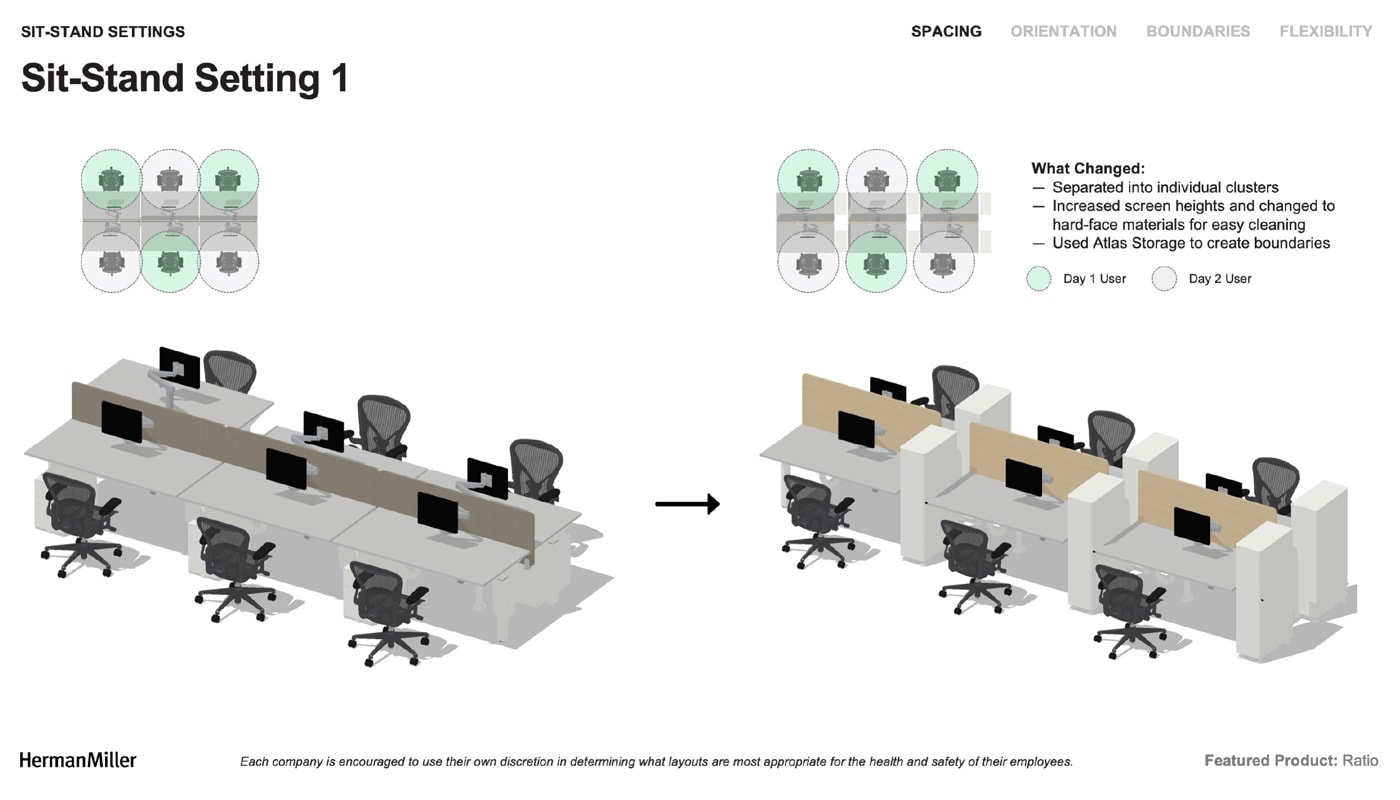 SIT-STAND SETTINGS

SPACING ORIENTATION BOUNDARIES FLEXIBILITY

Sit-Stand Setting 1

What Changed:
— Separated into individual clusters
— Increased screen heights and changed to hard-face materials for easy cleaning
— Used Atlas Storage to create boundaries

Day 1 User Day 2 User

HermanMiller

Each company is encouraged to use their own discretion in determining what layouts are most appropriate for the health and safety of their employees.

Featured Product: Ratio