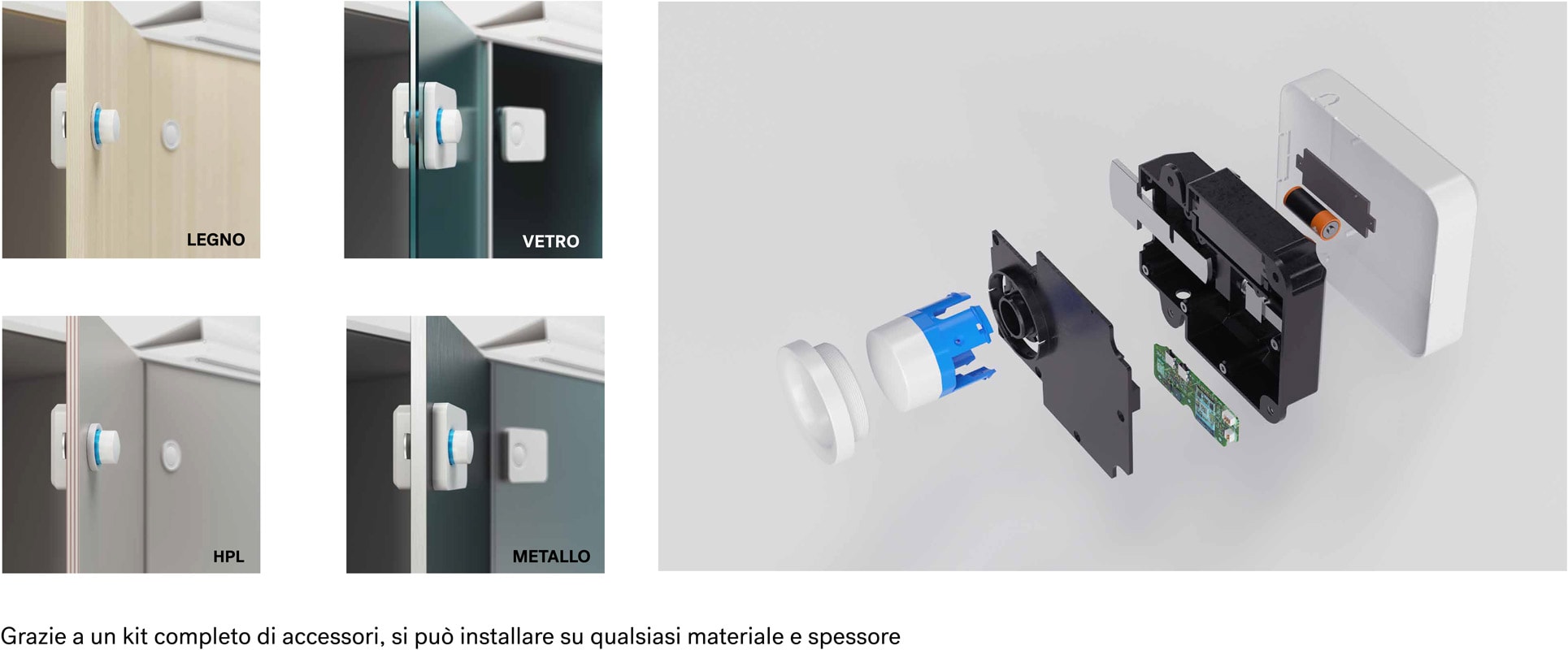 LEGNO

VETRO

HPL

METALLO

Grazie a un kit completo di accessori, si può installare su qualsiasi materiale e spessore